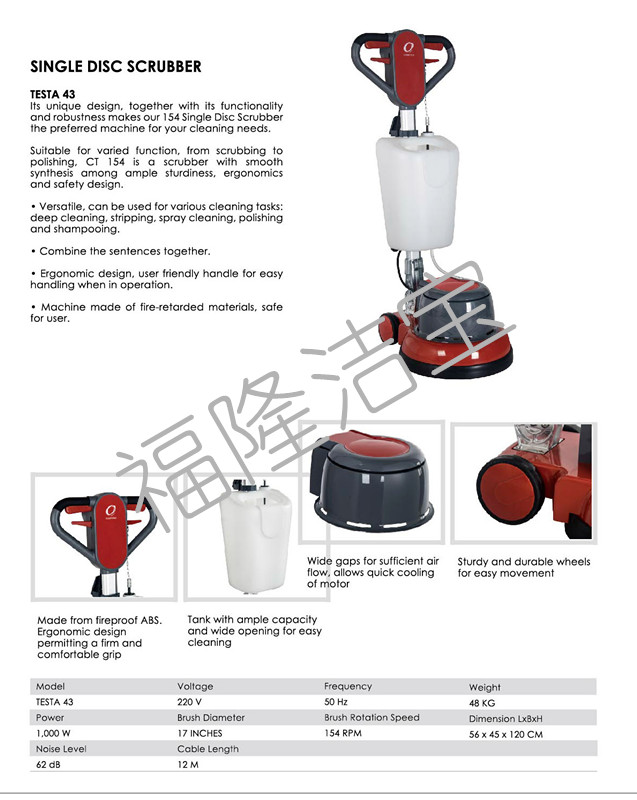 SINGLE DISC SCRUBBER

TESTA 43
Its unique design, together with its functionality and robustness makes our 154 Single Disc Scrubber the preferred machine for your cleaning needs.

Suitable for varied function, from scrubbing to polishing, CT 154 is a scrubber with smooth synthesis among ample sturdiness, ergonomics and safety design.

• Versatile, can be used for various cleaning tasks: deep cleaning, stripping, spray cleaning, polishing and shampooing.

• Combine the sentences together.

• Ergonomic design, user friendly handle for easy handling when in operation.

• Machine made of fire-retarded materials, safe for user.

福隆洁宝

Made from fireproof ABS. Ergonomic design permitting a firm and comfortable grip

Tank with ample capacity and wide opening for easy cleaning

Wide gaps for sufficient air flow, allows quick cooling of motor

Sturdy and durable wheels for easy movement

| Model | Voltage | Frequency | Weight |
|---|---|---|---|
| TESTA 43 | 220 V | 50 Hz | 48 KG |
| Power | Brush Diameter | Brush Rotation Speed | Dimension LxBxH |
| 1,000 W | 17 INCHES | 154 RPM | 56 x 45 x 120 CM |
| Noise Level | Cable Length | | |
| 62 dB | 12 M | | |